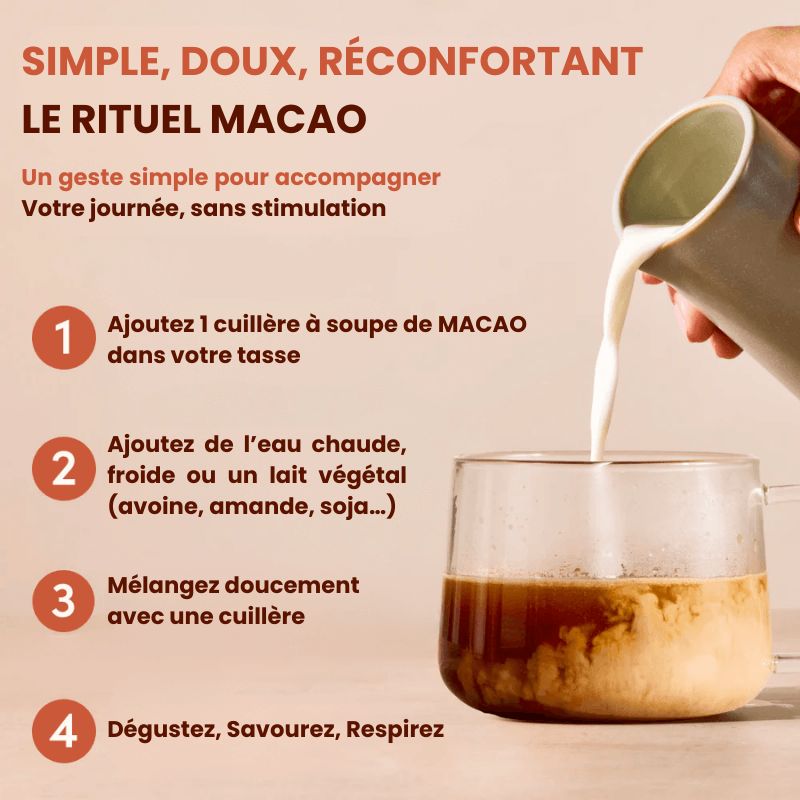 SIMPLE, DOUX, RÉCONFORTANT
LE RITUEL MACAO

Un geste simple pour accompagner
Votre journée, sans stimulation

1 Ajoutez 1 cuillère à soupe de MACAO dans votre tasse

2 Ajoutez de l'eau chaude, froide ou un lait végétal (avoine, amande, soja...)

3 Mélangez doucement avec une cuillère

4 Dégustez, Savourez, Respirez