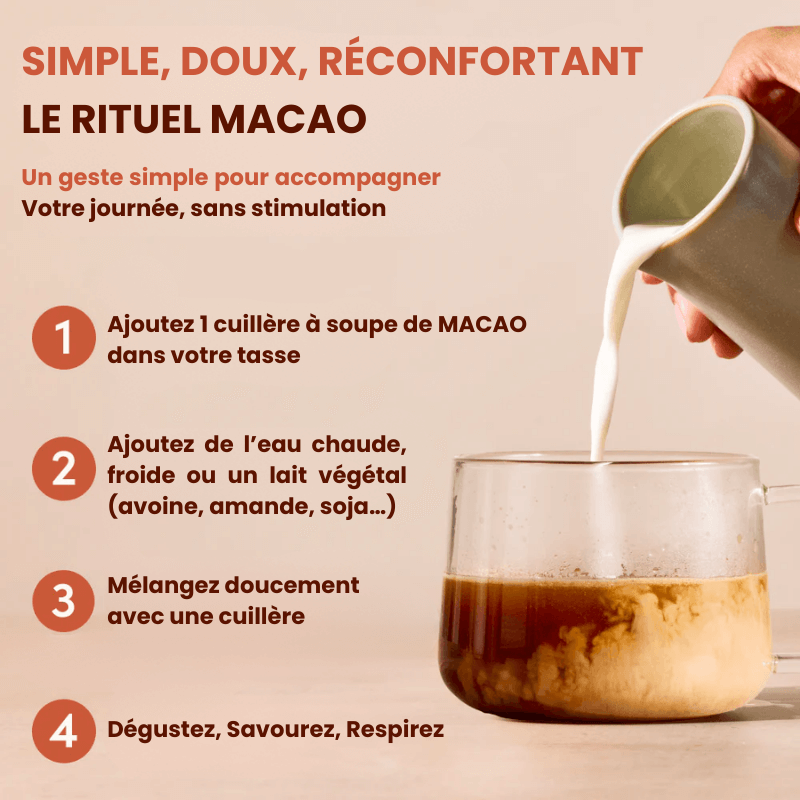 SIMPLE, DOUX, RÉCONFORTANT
LE RITUEL MACAO

Un geste simple pour accompagner
Votre journée, sans stimulation

1 Ajoutez 1 cuillère à soupe de MACAO dans votre tasse

2 Ajoutez de l'eau chaude, froide ou un lait végétal (avoine, amande, soja...)

3 Mélangez doucement avec une cuillère

4 Dégustez, Savourez, Respirez